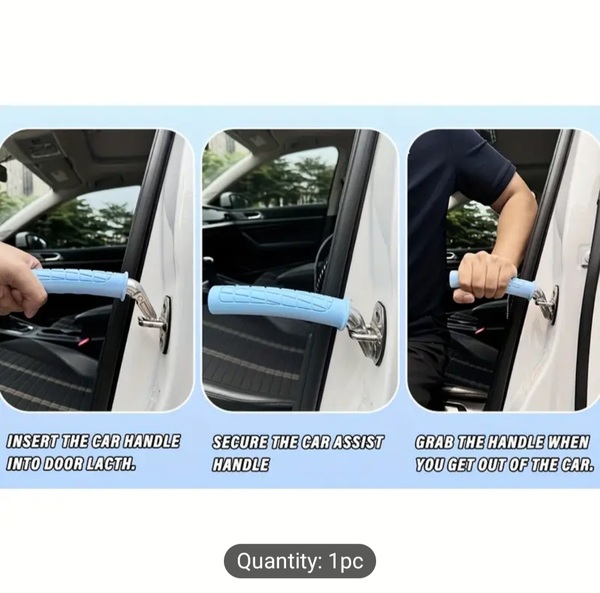 INSERT THE CAR HANDLE INTO DOOR LACTH.

SECURE THE CAR ASSIST HANDLE

GRAB THE HANDLE WHEN YOU GET OUT OF THE CAR.

Quantity: 1pc