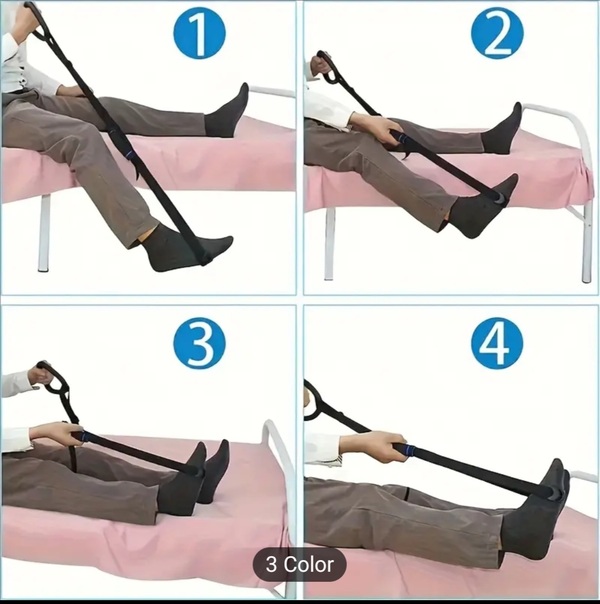 1

2

3

4

3 Color